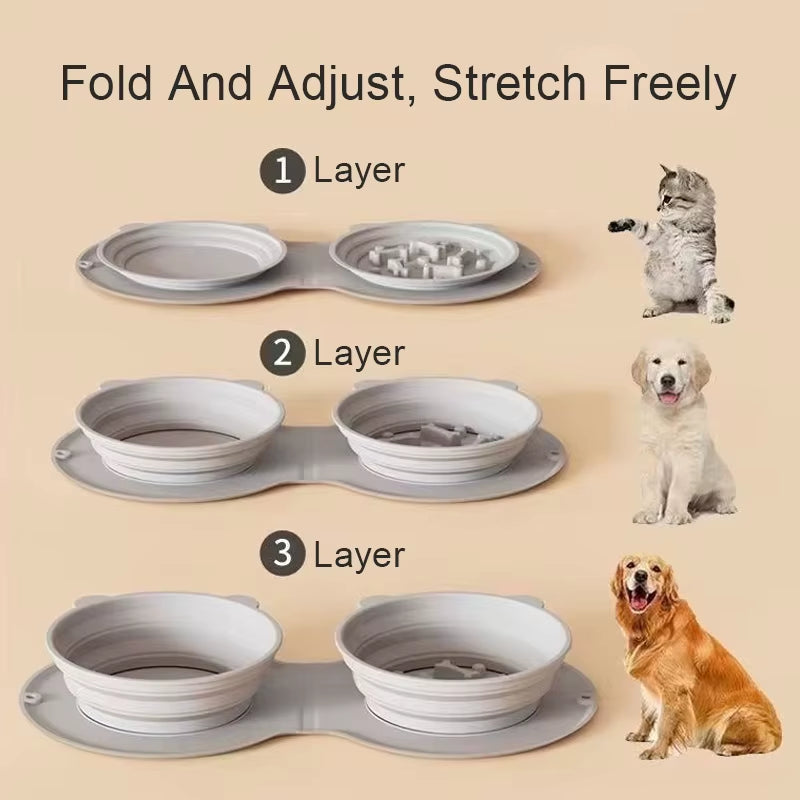 Fold And Adjust, Stretch Freely

1 Layer

2 Layer

3 Layer