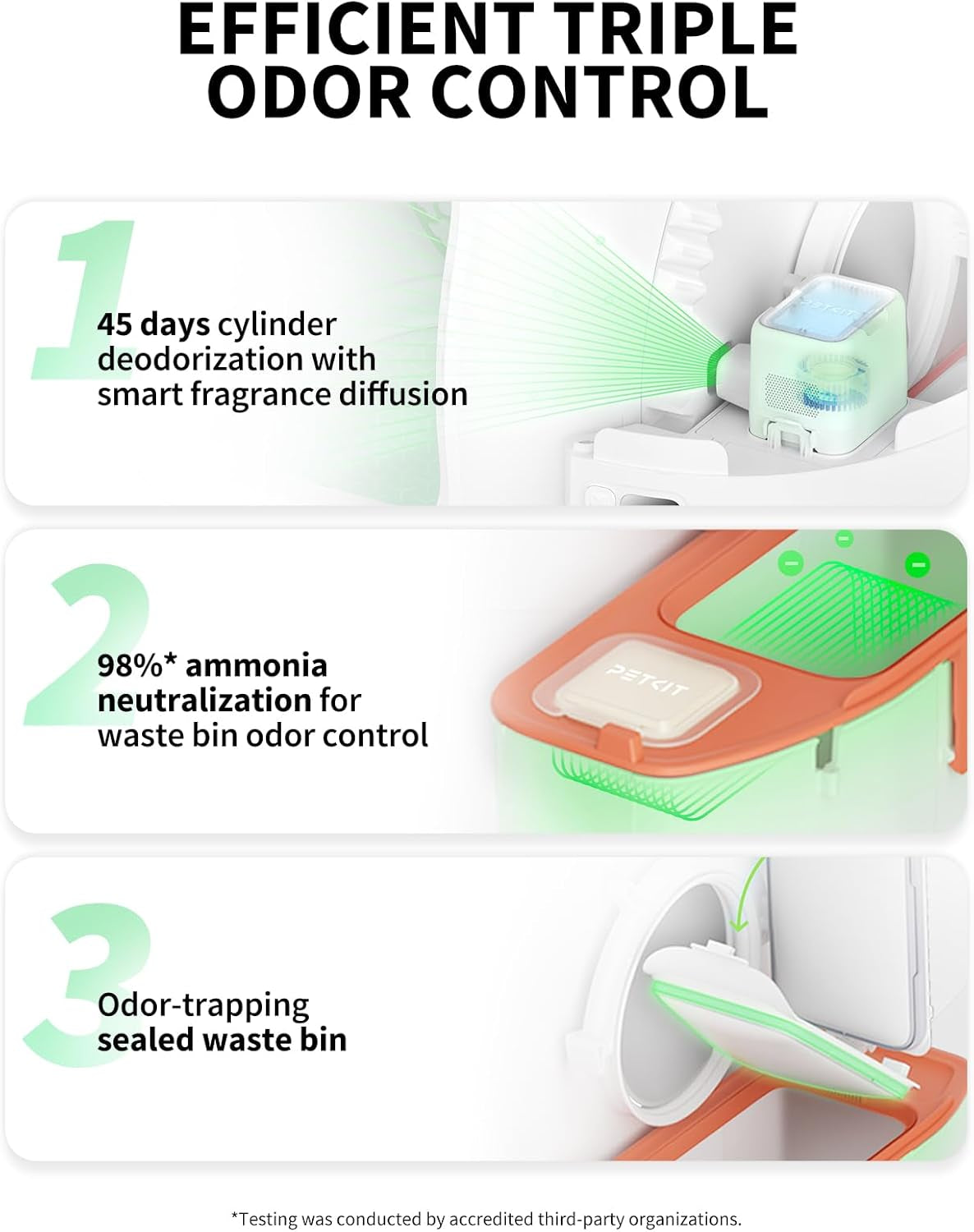 EFFICIENT TRIPLE ODOR CONTROL

1

45 days cylinder deodorization with smart fragrance diffusion

PETKIT

2

98%* ammonia neutralization for waste bin odor control

PETKIT

3

Odor-trapping sealed waste bin

*Testing was conducted by accredited third-party organizations.